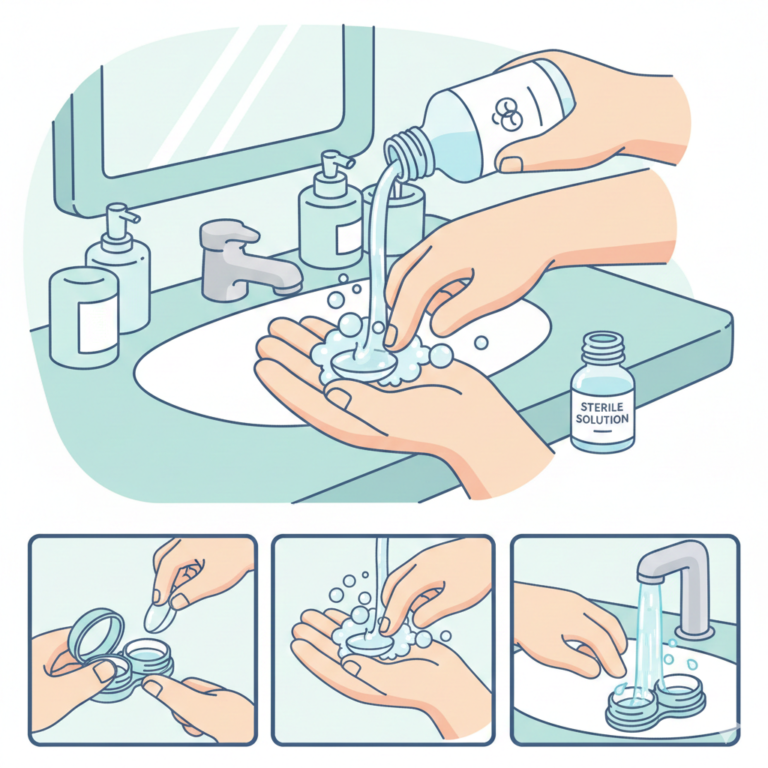 STERILE SOLUTION