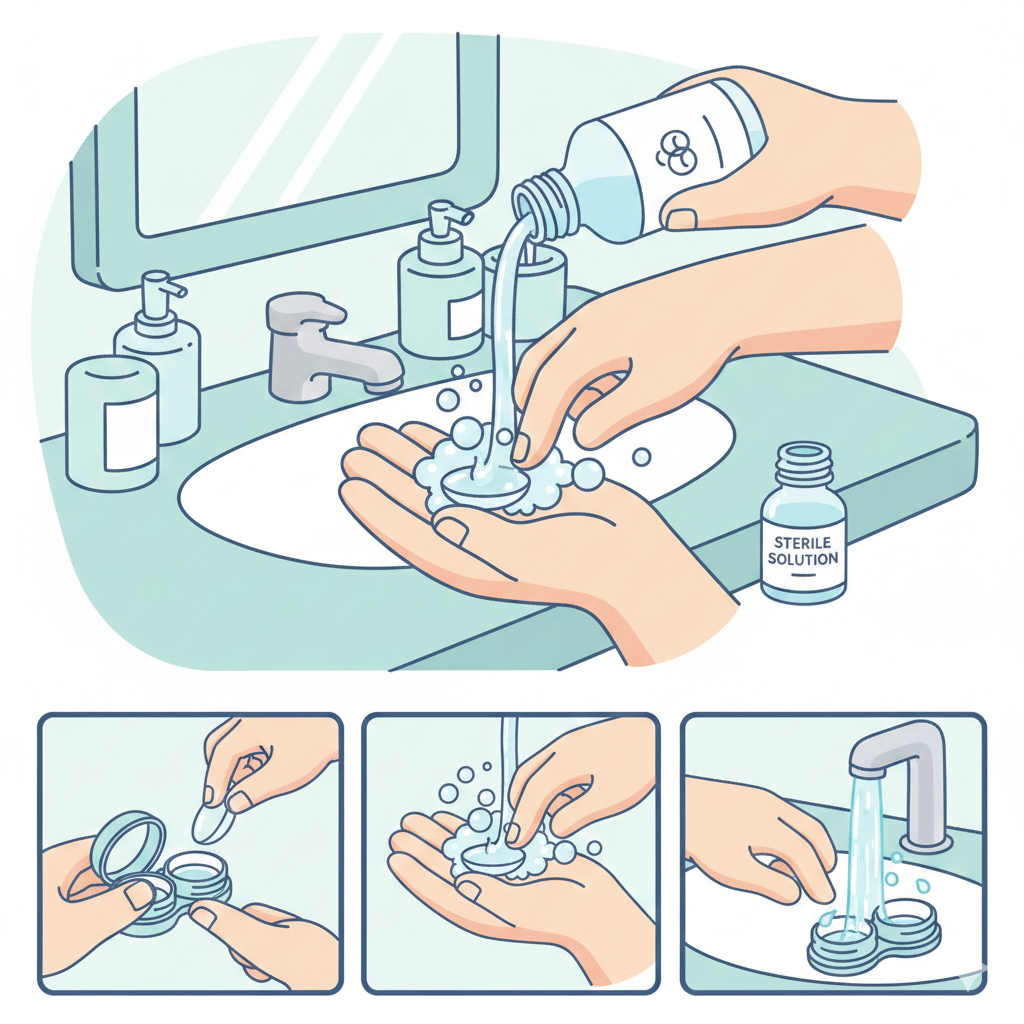 STERILE SOLUTION